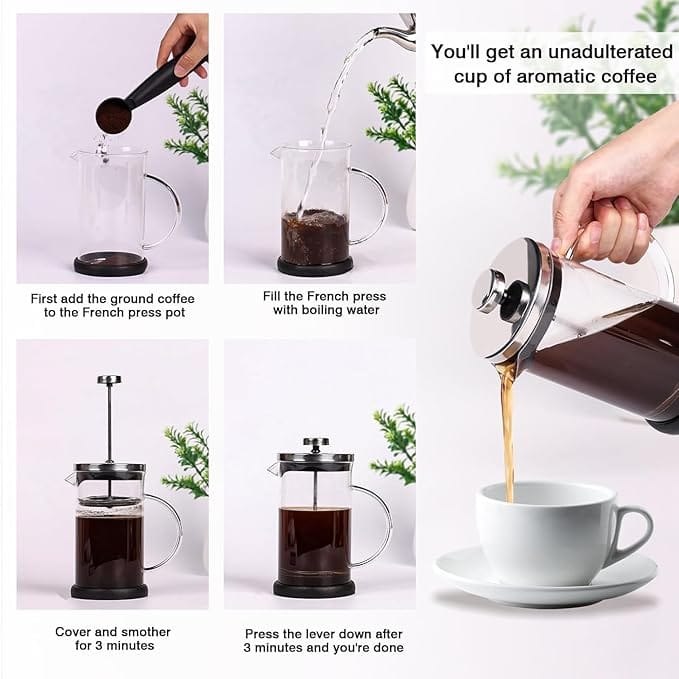 You'll get an unadulterated cup of aromatic coffee

First add the ground coffee to the French press pot

Fill the French press with boiling water

Cover and smother for 3 minutes

Press the lever down after 3 minutes and you're done