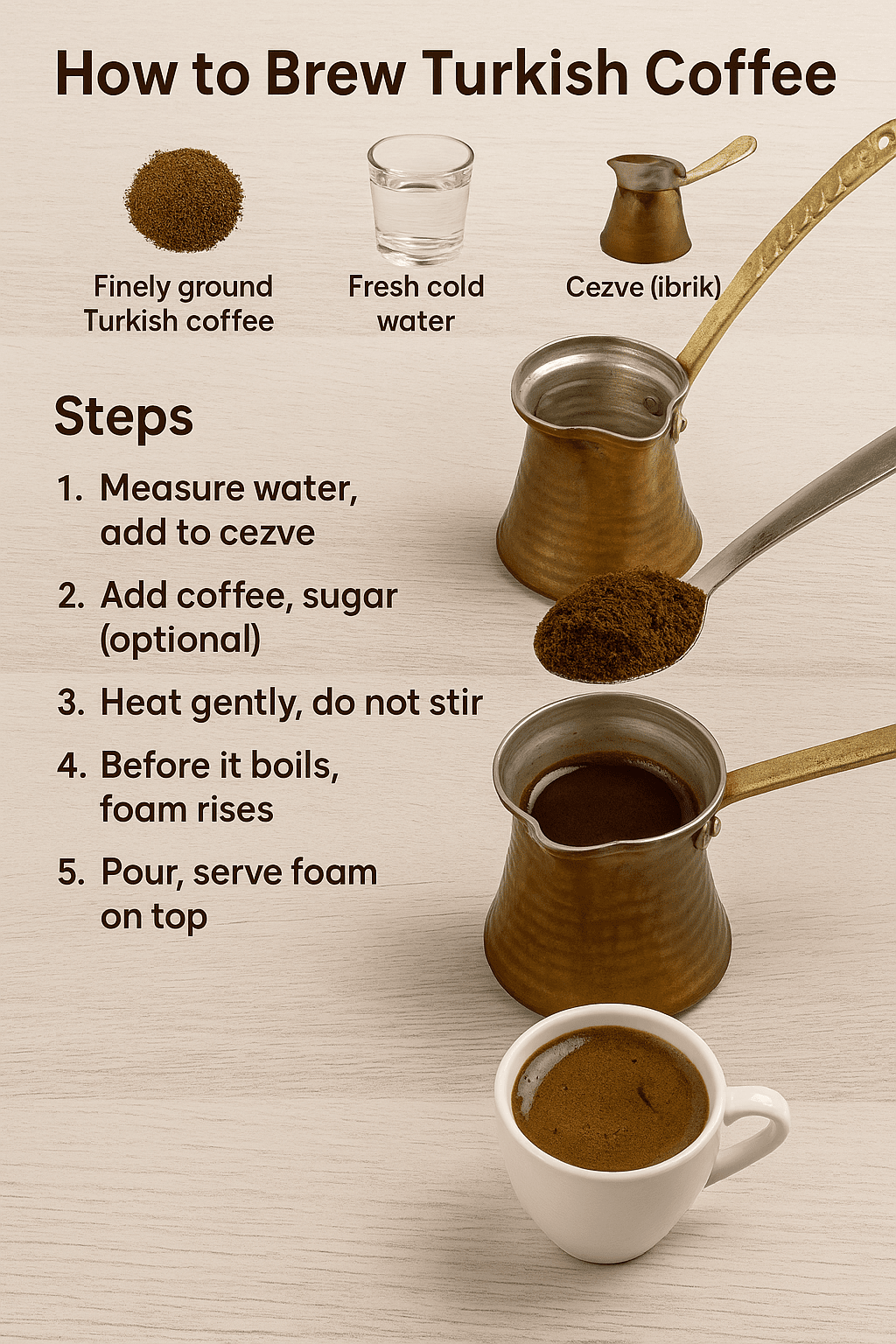 How to Brew Turkish Coffee

Finely ground Turkish coffee

Fresh cold water

Cezve (ibrik)

Steps

1. Measure water, add to cezve

2. Add coffee, sugar (optional)

3. Heat gently, do not stir

4. Before it boils, foam rises

5. Pour, serve foam on top