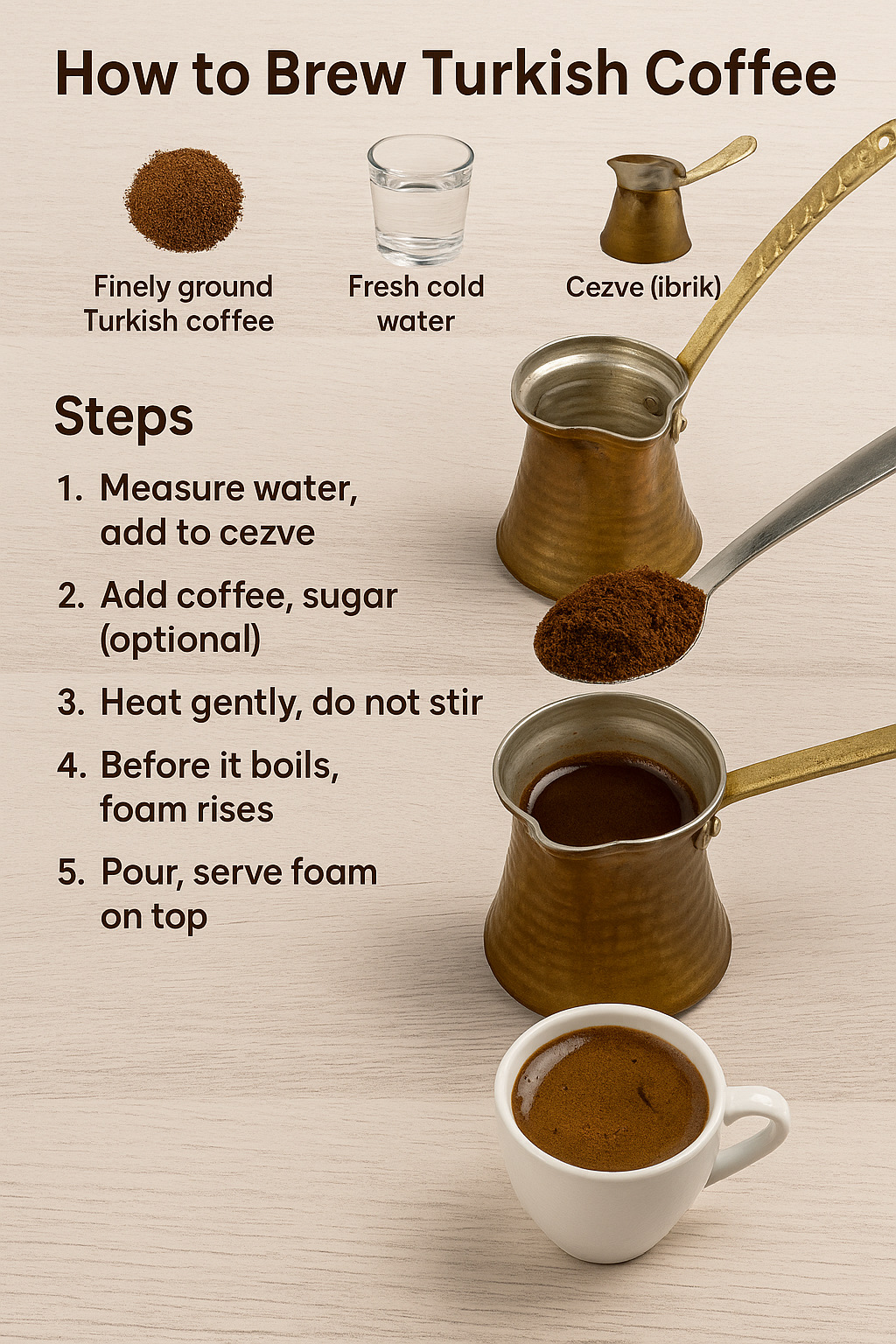 How to Brew Turkish Coffee

Finely ground Turkish coffee

Fresh cold water

Cezve (ibrik)

Steps

1. Measure water, add to cezve

2. Add coffee, sugar (optional)

3. Heat gently, do not stir

4. Before it boils, foam rises

5. Pour, serve foam on top